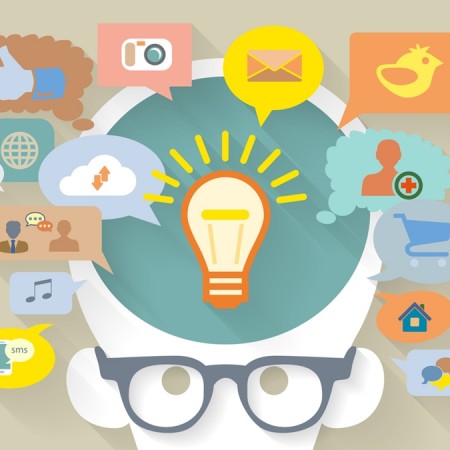 sms