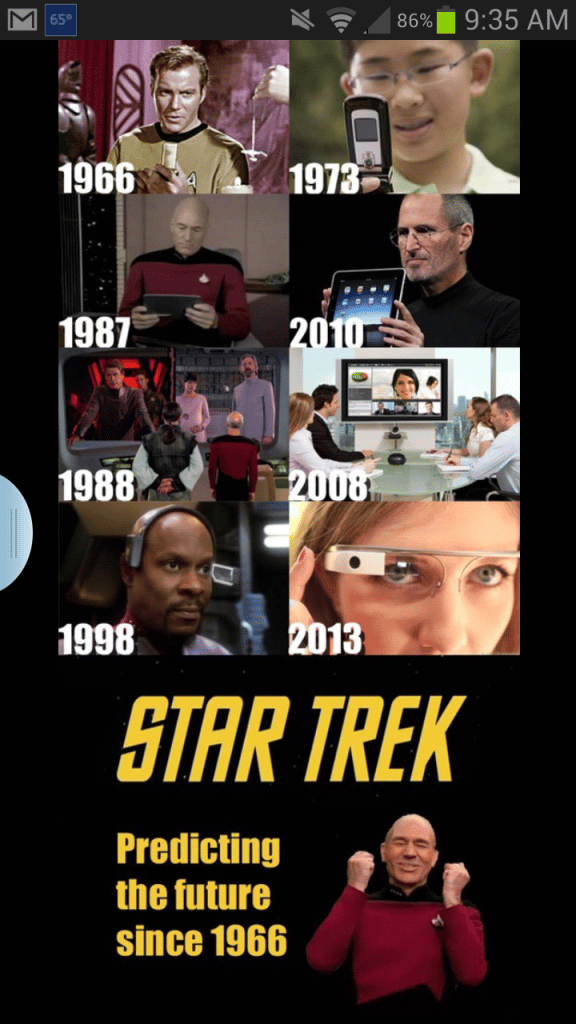 65° 86% 9:35 AM

1966
1973
1987
2010
1988
2008
1998
2013

STAR TREK

Predicting the future since 1966