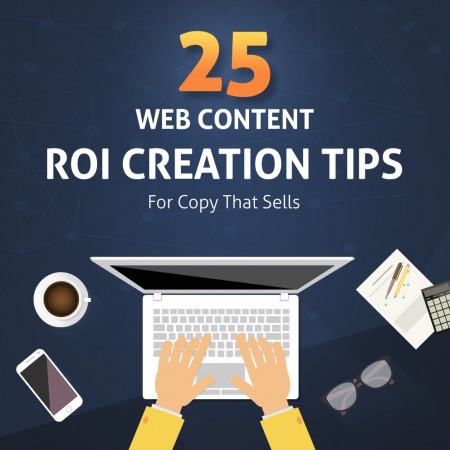 25
WEB CONTENT
ROI CREATION TIPS
For Copy That Sells