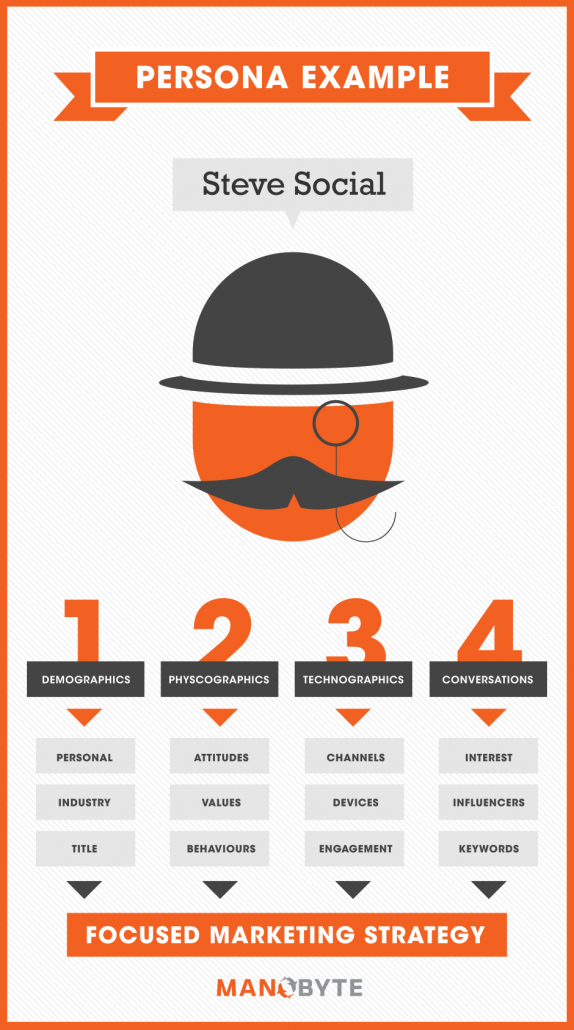 PERSONA EXAMPLE

Steve Social

1
DEMOGRAPHICS
PERSONAL
INDUSTRY
TITLE

2
PHYSCOGRAPHICS
ATTITUDES
VALUES
BEHAVIOURS

3
TECHNOGRAPHICS
CHANNELS
DEVICES
ENGAGEMENT

4
CONVERSATIONS
INTEREST
INFLUENCERS
KEYWORDS

FOCUSED MARKETING STRATEGY

MANOBYTE