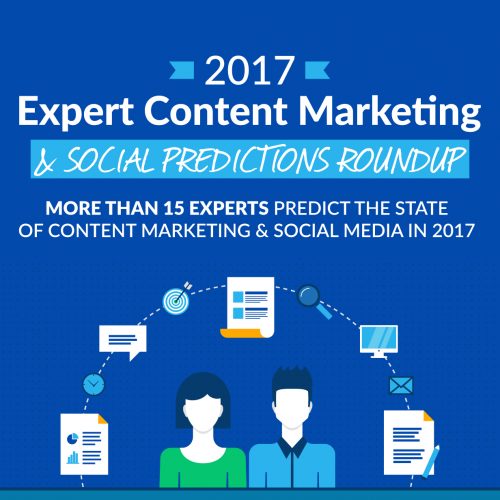 2017
Expert Content Marketing
& SOCIAL PREDICTIONS ROUNDUP

MORE THAN 15 EXPERTS PREDICT THE STATE OF CONTENT MARKETING & SOCIAL MEDIA IN 2017