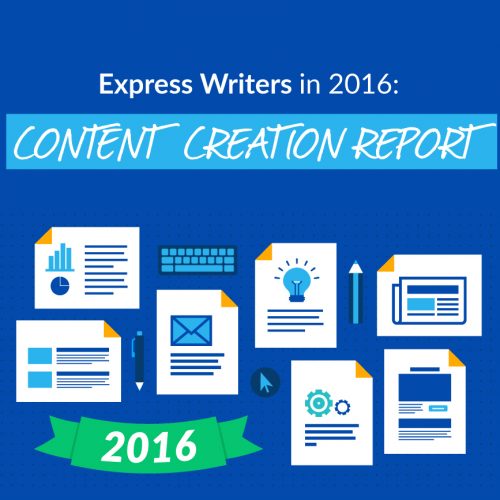 Express Writers in 2016:

CONTENT CREATION REPORT

2016