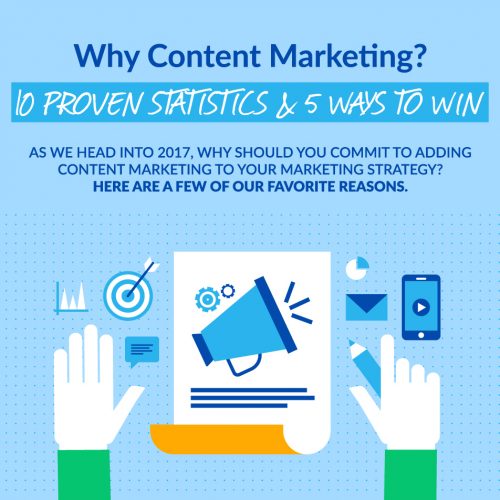 Why Content Marketing?

10 PROVEN STATISTICS & 5 WAYS TO WIN

AS WE HEAD INTO 2017, WHY SHOULD YOU COMMIT TO ADDING CONTENT MARKETING TO YOUR MARKETING STRATEGY? HERE ARE A FEW OF OUR FAVORITE REASONS.