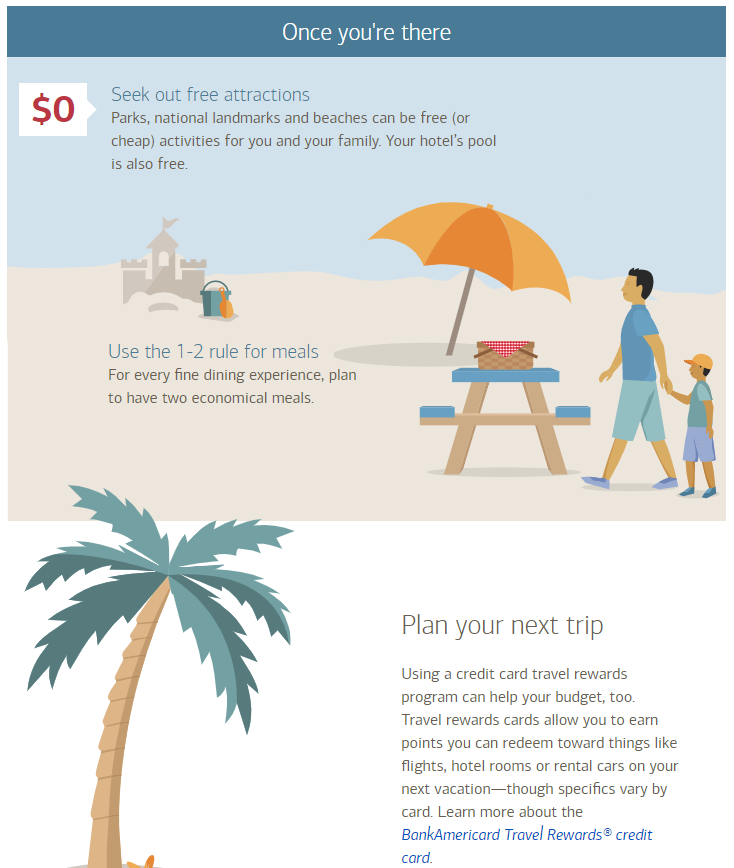 Once you're there

$0

Seek out free attractions
Parks, national landmarks and beaches can be free (or cheap) activities for you and your family. Your hotel's pool is also free.

Use the 1-2 rule for meals
For every fine dining experience, plan to have two economical meals.

Plan your next trip

Using a credit card travel rewards program can help your budget, too. Travel rewards cards allow you to earn points you can redeem toward things like flights, hotel rooms or rental cars on your next vacation—though specifics vary by card. Learn more about the BankAmericard Travel Rewards® credit card.