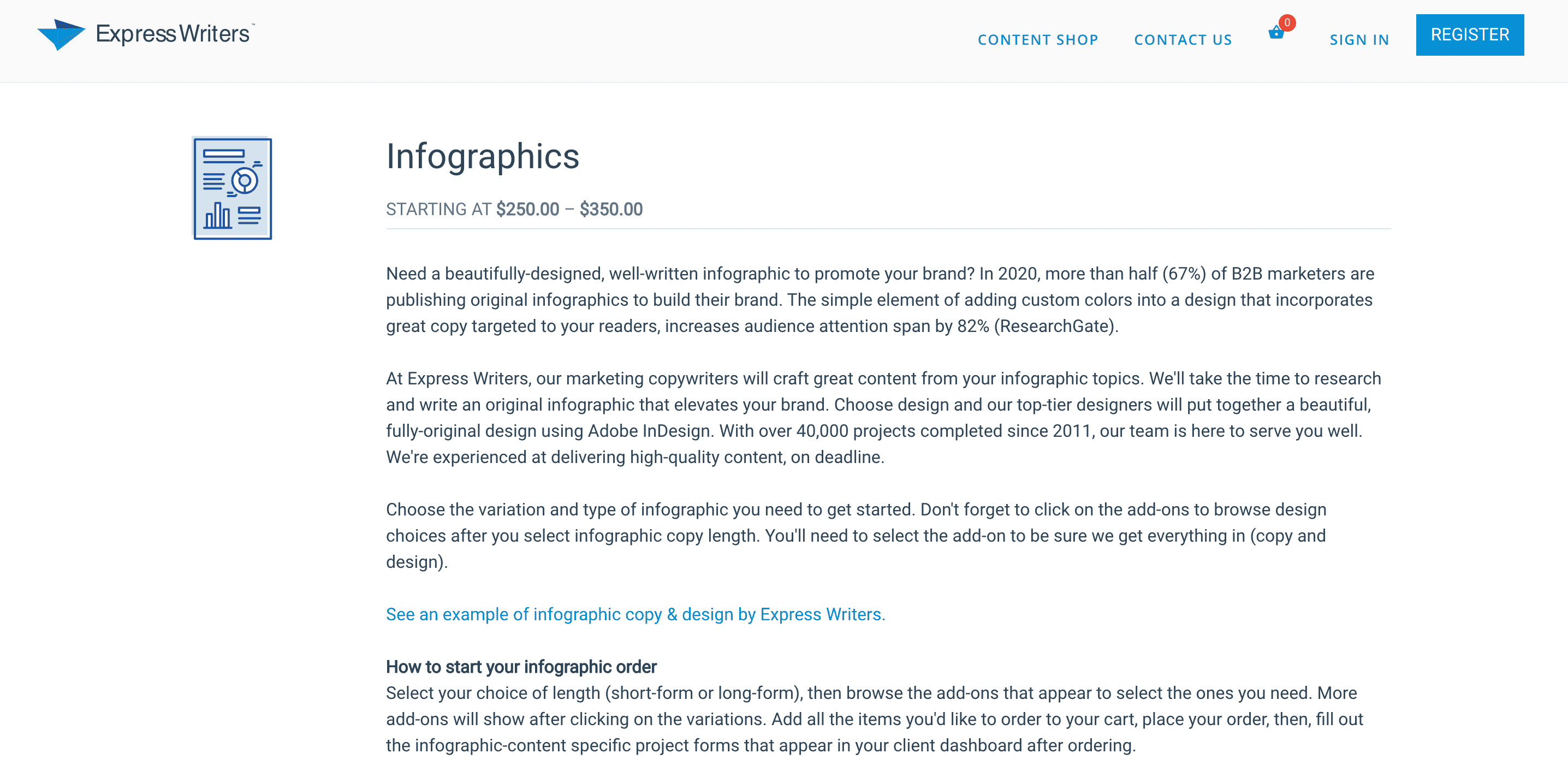 Express Writers

CONTENT SHOP CONTACT US 0 SIGN IN REGISTER

Infographics

STARTING AT $250.00 – $350.00

Need a beautifully-designed, well-written infographic to promote your brand? In 2020, more than half (67%) of B2B marketers are publishing original infographics to build their brand. The simple element of adding custom colors into a design that incorporates great copy targeted to your readers, increases audience attention span by 82% (ResearchGate).

At Express Writers, our marketing copywriters will craft great content from your infographic topics. We'll take the time to research and write an original infographic that elevates your brand. Choose design and our top-tier designers will put together a beautiful, fully-original design using Adobe InDesign. With over 40,000 projects completed since 2011, our team is here to serve you well. We're experienced at delivering high-quality content, on deadline.

Choose the variation and type of infographic you need to get started. Don't forget to click on the add-ons to browse design choices after you select infographic copy length. You'll need to select the add-on to be sure we get everything in (copy and design).

See an example of infographic copy & design by Express Writers.

How to start your infographic order
Select your choice of length (short-form or long-form), then browse the add-ons that appear to select the ones you need. More add-ons will show after clicking on the variations. Add all the items you'd like to order to your cart, place your order, then, fill out the infographic-content specific project forms that appear in your client dashboard after ordering.